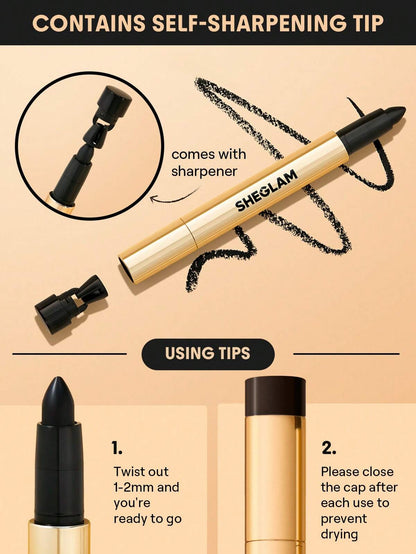 CONTAINS SELF-SHARPENING TIP

comes with sharpener

SHEGLAM

USING TIPS

1.
Twist out 1-2mm and you're ready to go

2.
Please close the cap after each use to prevent drying