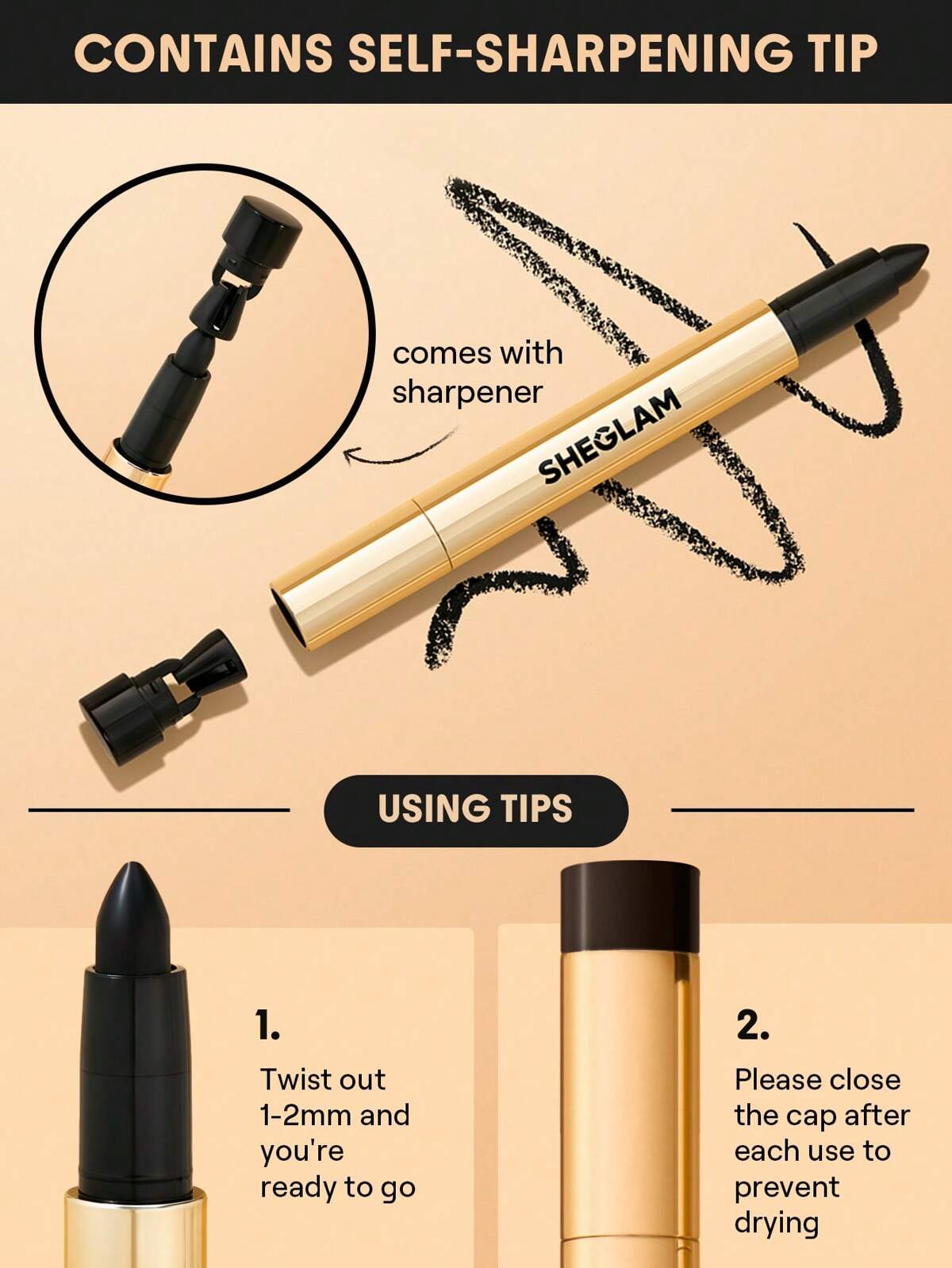 CONTAINS SELF-SHARPENING TIP

comes with sharpener

SHEGLAM

USING TIPS

1.

Twist out 1-2mm and you're ready to go

2.

Please close the cap after each use to prevent drying